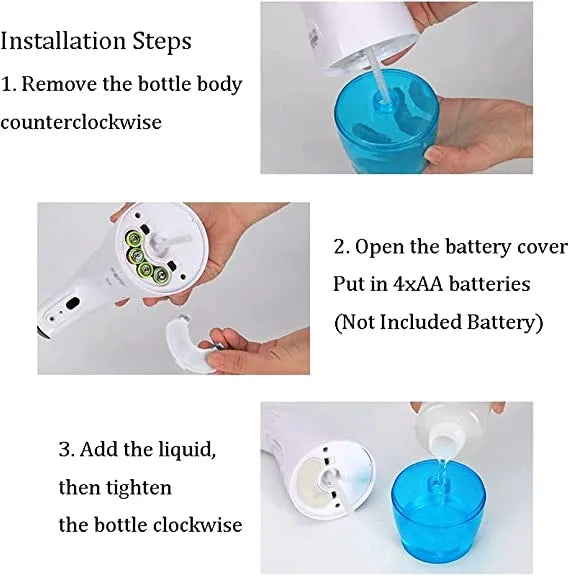 Installation Steps
1. Remove the bottle body counterclockwise

2. Open the battery cover
Put in 4xAA batteries
(Not Included Battery)

3. Add the liquid, then tighten the bottle clockwise