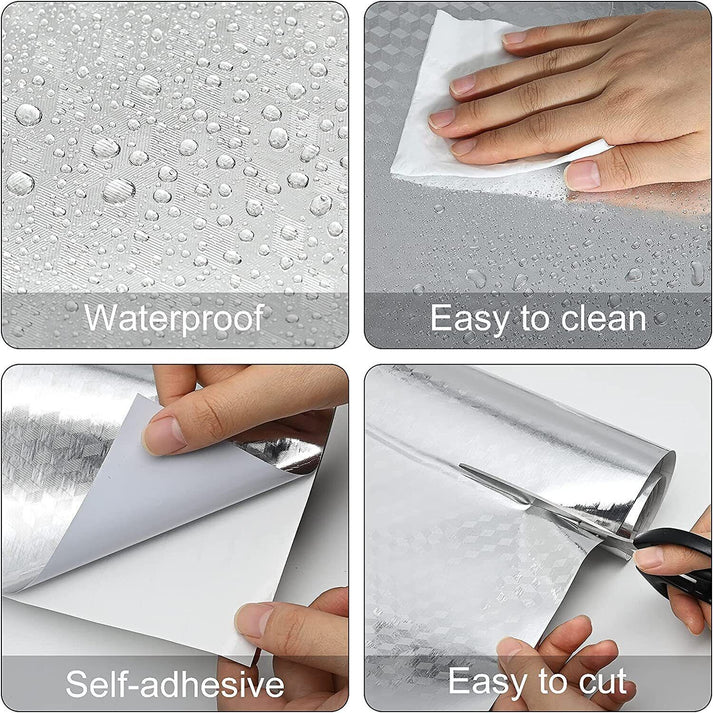 Waterproof

Easy to clean

Self-adhesive

Easy to cut